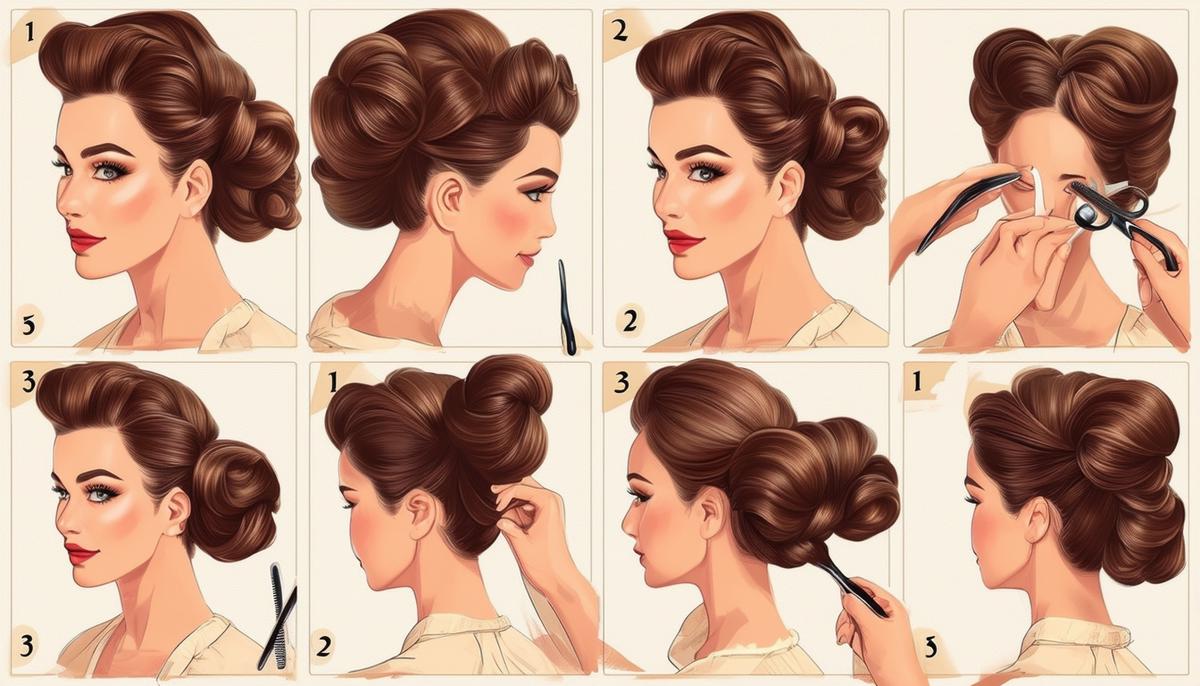 1
5
2
2
3
3
1
2
3
1
5